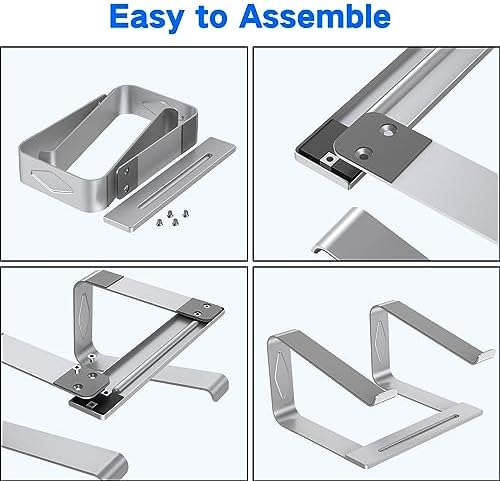 Easy to Assemble